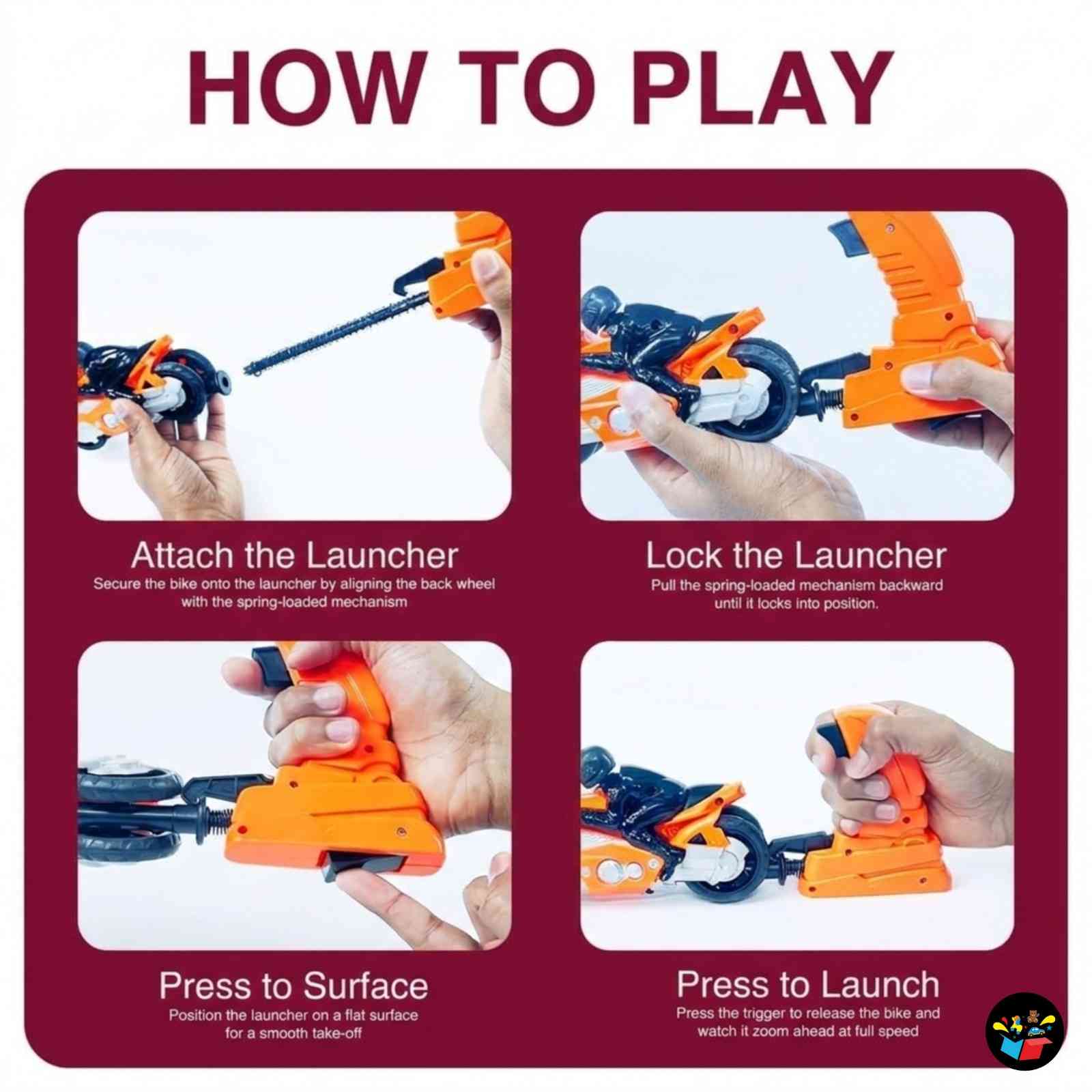 HOW TO PLAY

Attach the Launcher
Secure the bike onto the launcher by aligning the back wheel with the spring-loaded mechanism

Lock the Launcher
Pull the spring-loaded mechanism backward until it locks into position.

Press to Surface
Position the launcher on a flat surface for a smooth take-off

Press to Launch
Press the trigger to release the bike and watch it zoom ahead at full speed